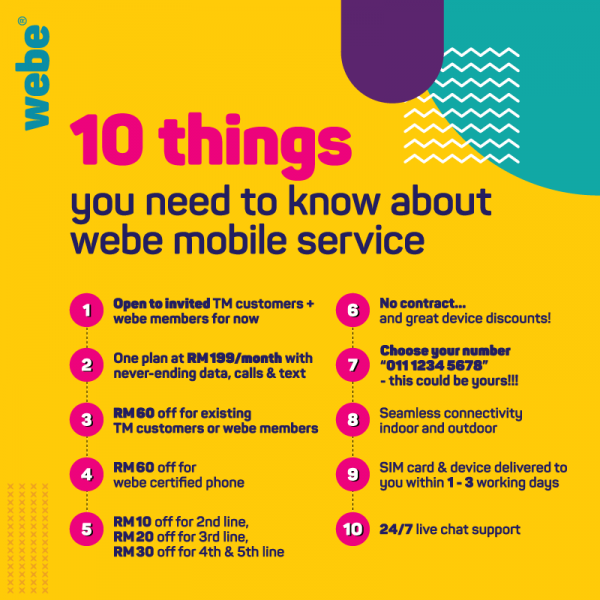 webe®

10 things
you need to know about webe mobile service

1 Open to invited TM customers + webe members for now

2 One plan at RM199/month with never-ending data, calls & text

3 RM60 off for existing TM customers or webe members

4 RM60 off for webe certified phone

5 RM10 off for 2nd line, RM20 off for 3rd line, RM30 off for 4th & 5th line

6 No contract... and great device discounts!

7 Choose your number "011 1234 5678" - this could be yours!!!

8 Seamless connectivity indoor and outdoor

9 SIM card & device delivered to you within 1 - 3 working days

10 24/7 live chat support